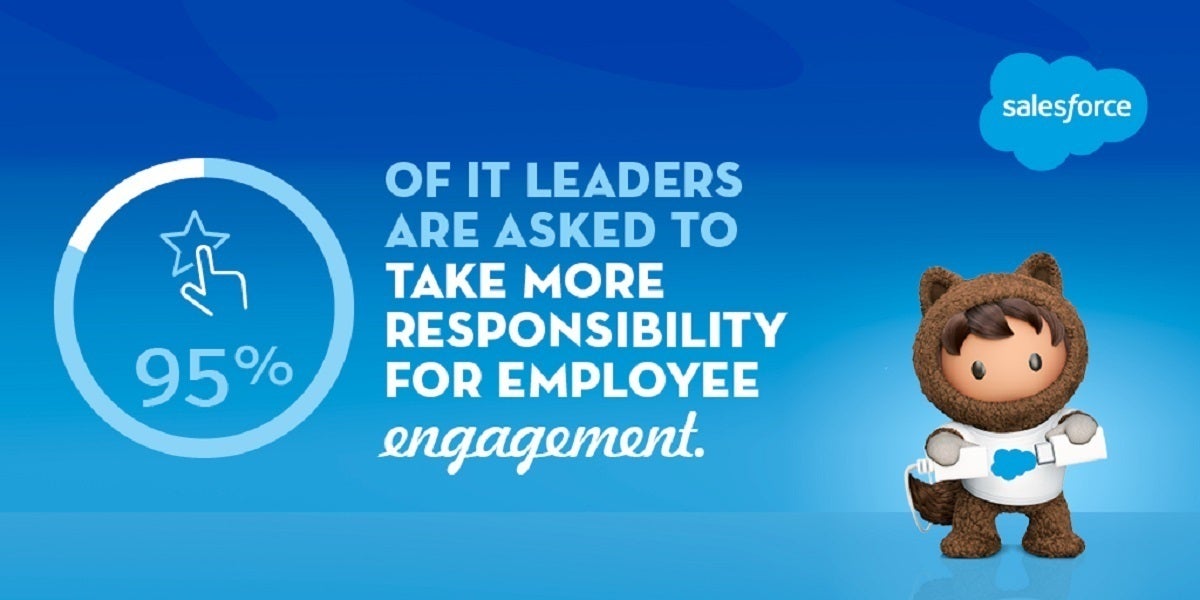 salesforce

95%

OF IT LEADERS ARE ASKED TO TAKE MORE RESPONSIBILITY FOR EMPLOYEE engagement.