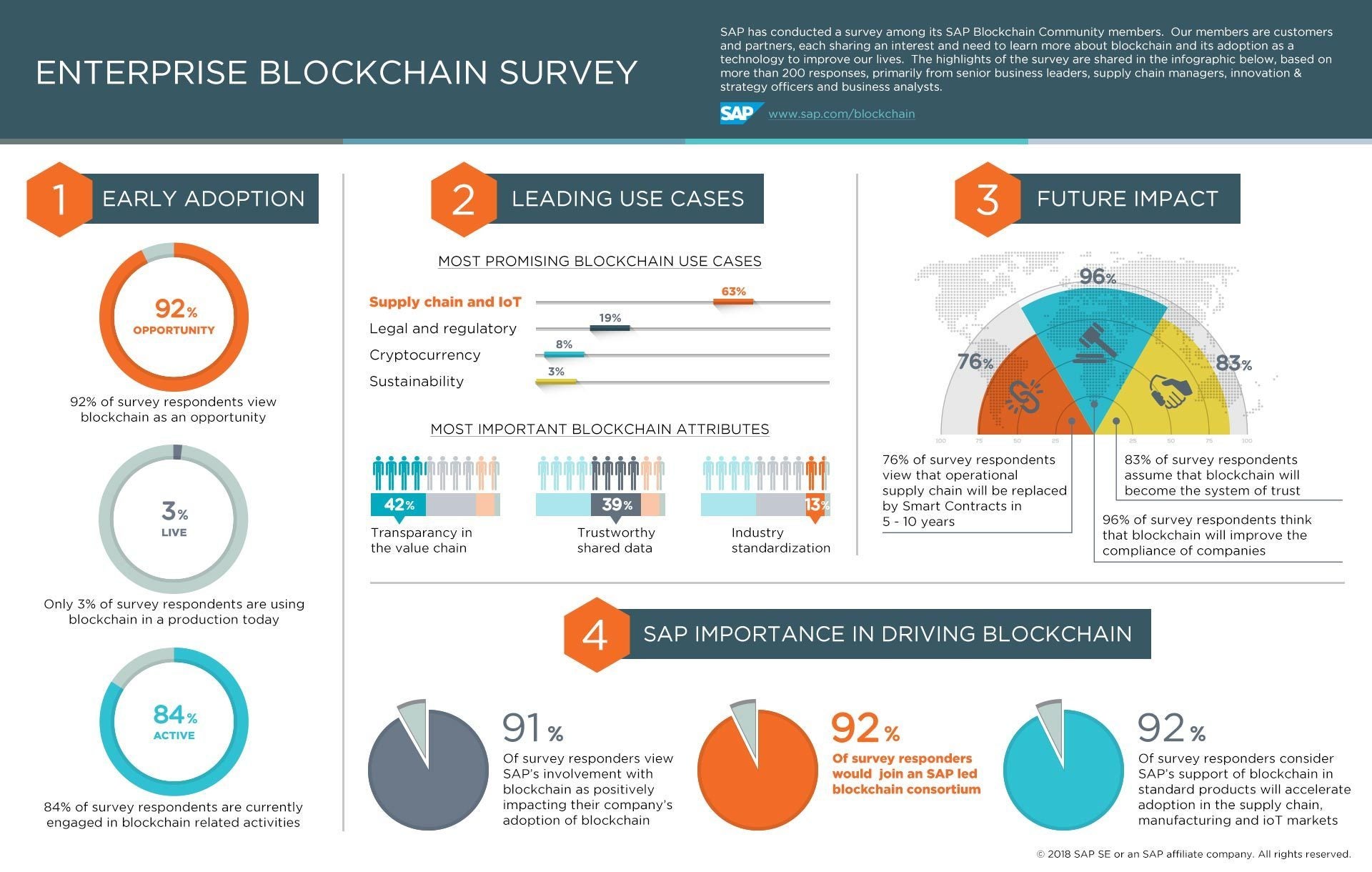 ENTERPRISE BLOCKCHAIN SURVEY

SAP has conducted a survey among its SAP Blockchain Community members. Our members are customers and partners, each sharing an interest and need to learn more about blockchain and its adoption as a technology to improve our lives. The highlights of the survey are shared in the infographic below, based on more than 200 responses, primarily from senior business leaders, supply chain managers, innovation & strategy officers and business analysts.

SAP www.sap.com/blockchain

1 EARLY ADOPTION

92% OPPORTUNITY

92% of survey respondents view blockchain as an opportunity

3% LIVE

Only 3% of survey respondents are using blockchain in a production today

84% ACTIVE

84% of survey respondents are currently engaged in blockchain related activities

2 LEADING USE CASES

MOST PROMISING BLOCKCHAIN USE CASES

Supply chain and IoT 63%
Legal and regulatory 19%
Cryptocurrency 8%
Sustainability 3%

MOST IMPORTANT BLOCKCHAIN ATTRIBUTES

42% Transparancy in the value chain

39% Trustworthy shared data

13% Industry standardization

3 FUTURE IMPACT

96%
76%
83%

100 75 50 25 25 50 75 100

76% of survey respondents view that operational supply chain will be replaced by Smart Contracts in 5 - 10 years

83% of survey respondents assume that blockchain will become the system of trust

96% of survey respondents think that blockchain will improve the compliance of companies

4 SAP IMPORTANCE IN DRIVING BLOCKCHAIN

91% Of survey responders view SAP's involvement with blockchain as positively impacting their company's adoption of blockchain

92% Of survey responders would join an SAP led blockchain consortium

92% Of survey responders consider SAP's support of blockchain in standard products will accelerate adoption in the supply chain, manufacturing and ioT markets

© 2018 SAP SE or an SAP affiliate company. All rights reserved.